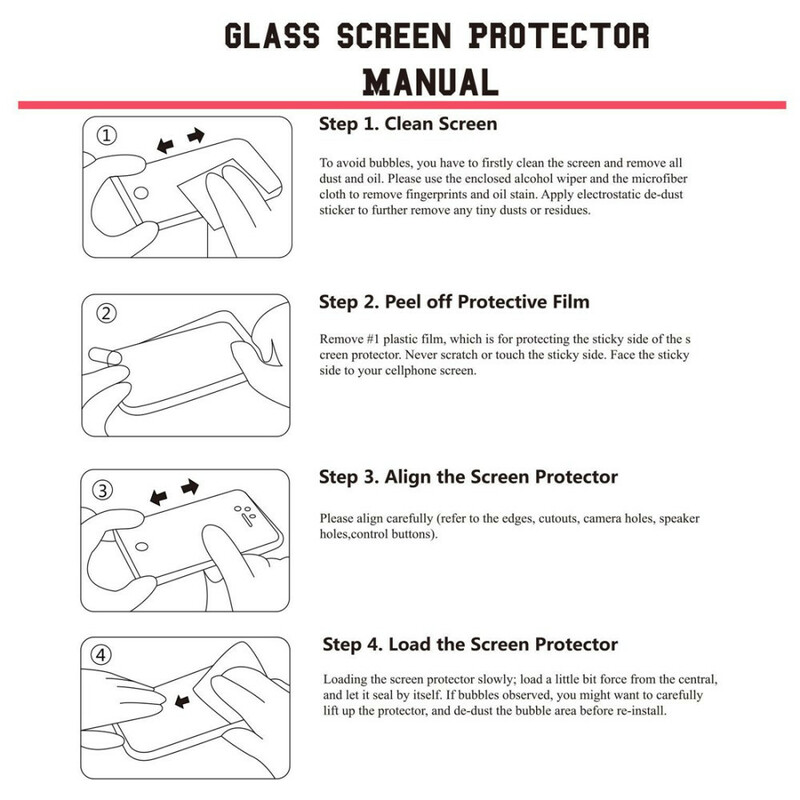 GLASS SCREEN PROTECTOR MANUAL

①

Step 1. Clean Screen

To avoid bubbles, you have to firstly clean the screen and remove all dust and oil. Please use the enclosed alcohol wiper and the microfiber cloth to remove fingerprints and oil stain. Apply electrostatic de-dust sticker to further remove any tiny dusts or residues.

②

Step 2. Peel off Protective Film

Remove #1 plastic film, which is for protecting the sticky side of the s creen protector. Never scratch or touch the sticky side. Face the sticky side to your cellphone screen.

③

Step 3. Align the Screen Protector

Please align carefully (refer to the edges, cutouts, camera holes, speaker holes,control buttons).

④

Step 4. Load the Screen Protector

Loading the screen protector slowly; load a little bit force from the central, and let it seal by itself. If bubbles observed, you might want to carefully lift up the protector, and de-dust the bubble area before re-install.