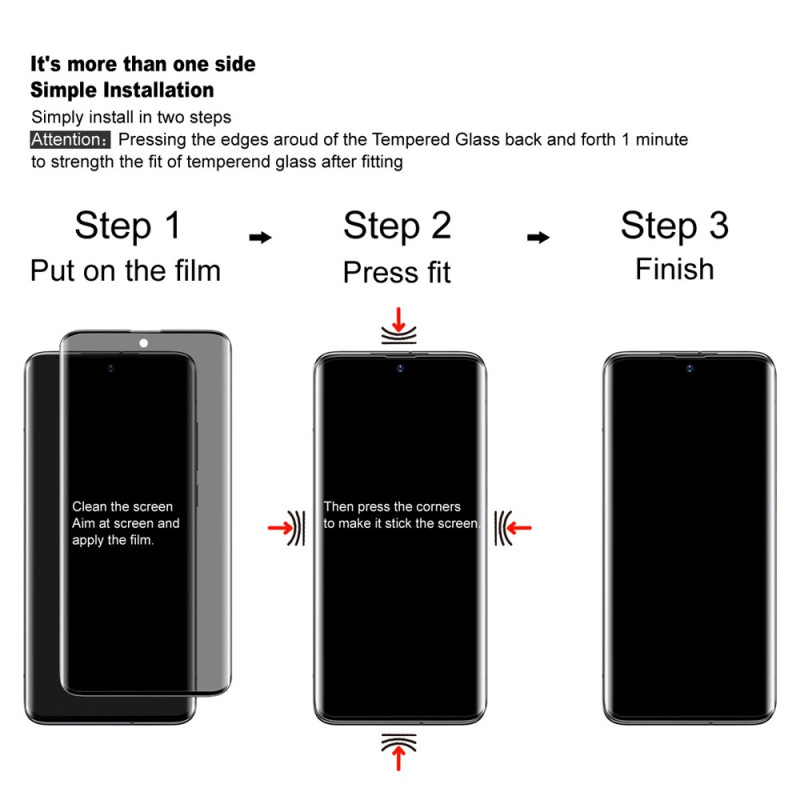 It's more than one side
Simple Installation

Simply install in two steps
Attention: Pressing the edges aroud of the Tempered Glass back and forth 1 minute to strength the fit of temperend glass after fitting

Step 1
Put on the film

Step 2
Press fit

Step 3
Finish

Clean the screen
Aim at screen and apply the film.

Then press the corners to make it stick the screen.