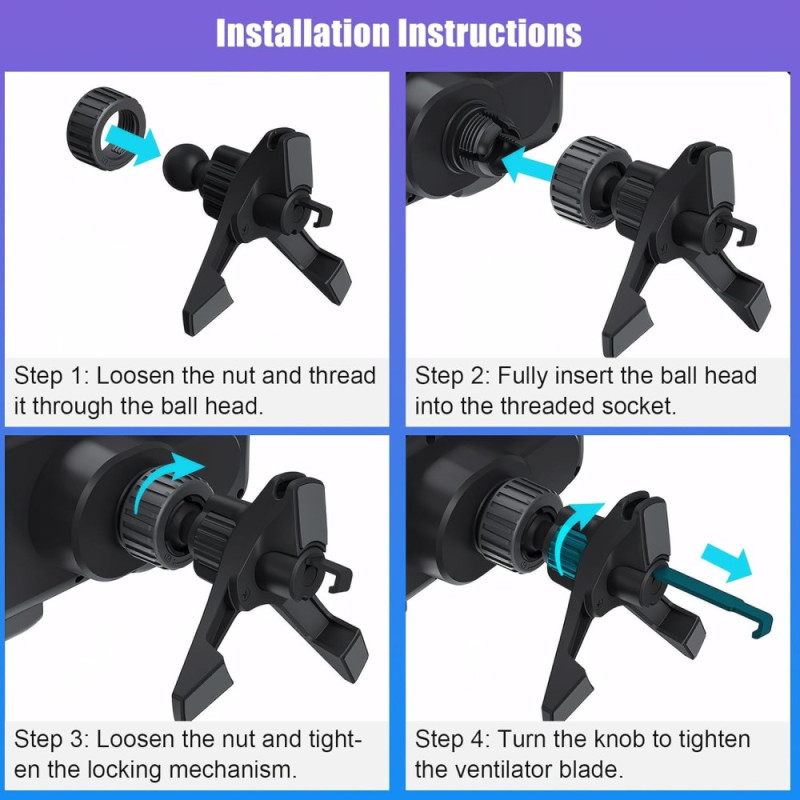 Installation Instructions

Step 1: Loosen the nut and thread it through the ball head.

Step 2: Fully insert the ball head into the threaded socket.

Step 3: Loosen the nut and tighten the locking mechanism.

Step 4: Turn the knob to tighten the ventilator blade.