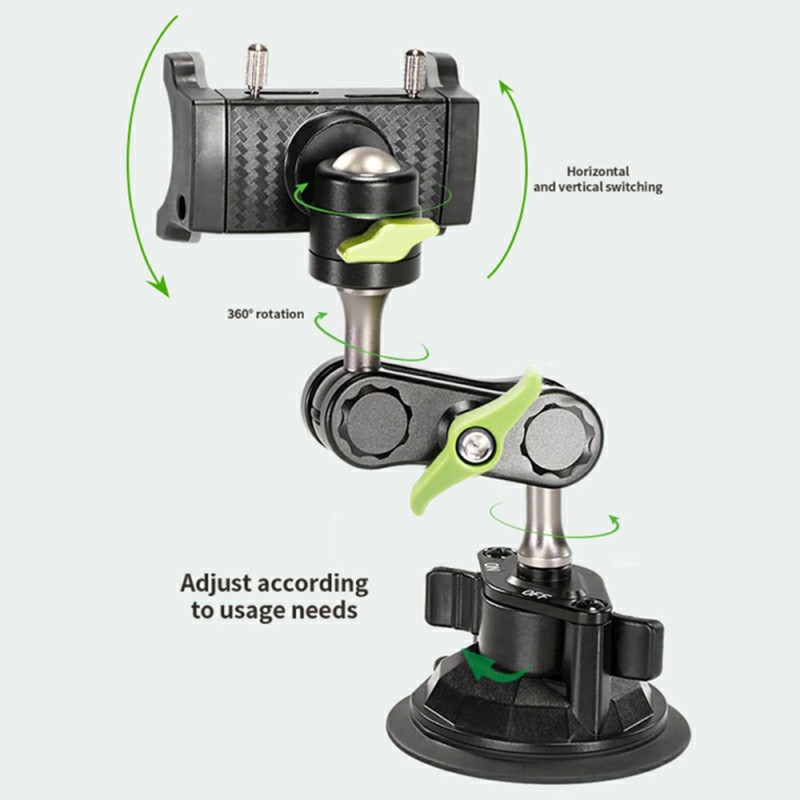 Horizontal and vertical switching

360° rotation

Adjust according to usage needs

ON

OFF