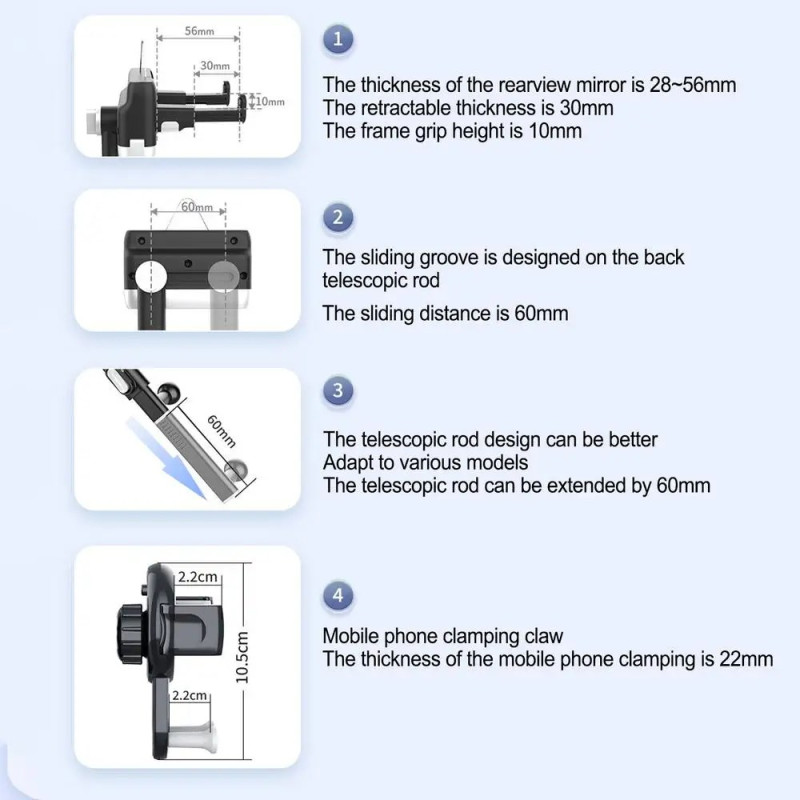 56mm
30mm
10mm

1

The thickness of the rearview mirror is 28~56mm
The retractable thickness is 30mm
The frame grip height is 10mm

60mm

2

The sliding groove is designed on the back telescopic rod

The sliding distance is 60mm

60mm

3

The telescopic rod design can be better
Adapt to various models
The telescopic rod can be extended by 60mm

2.2cm
10.5cm
2.2cm

4

Mobile phone clamping claw
The thickness of the mobile phone clamping is 22mm