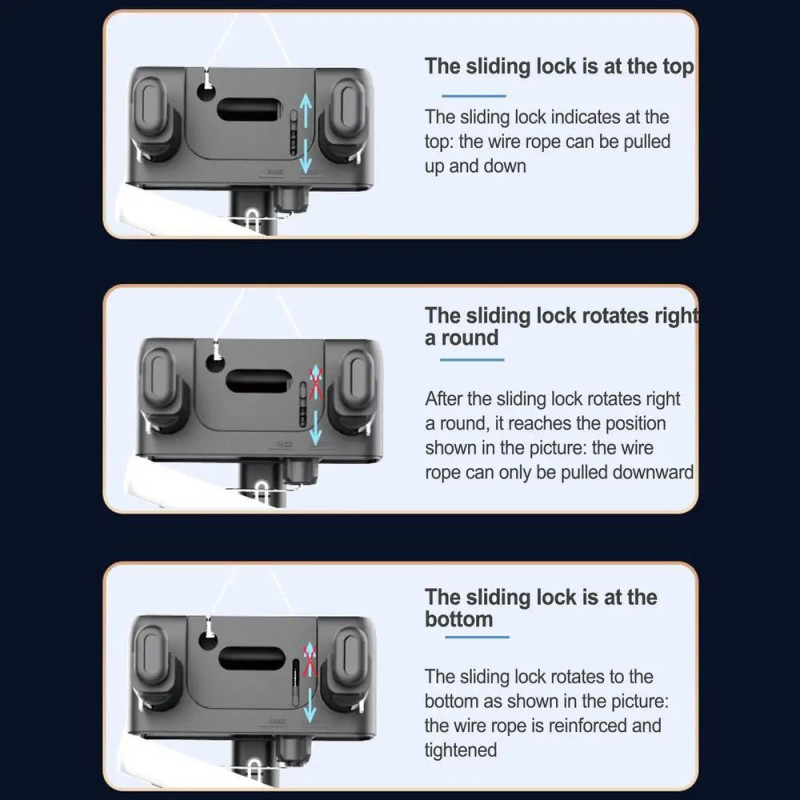 The sliding lock is at the top

The sliding lock indicates at the top: the wire rope can be pulled up and down

The sliding lock rotates right a round

After the sliding lock rotates right a round, it reaches the position shown in the picture: the wire rope can only be pulled downward

The sliding lock is at the bottom

The sliding lock rotates to the bottom as shown in the picture: the wire rope is reinforced and tightened