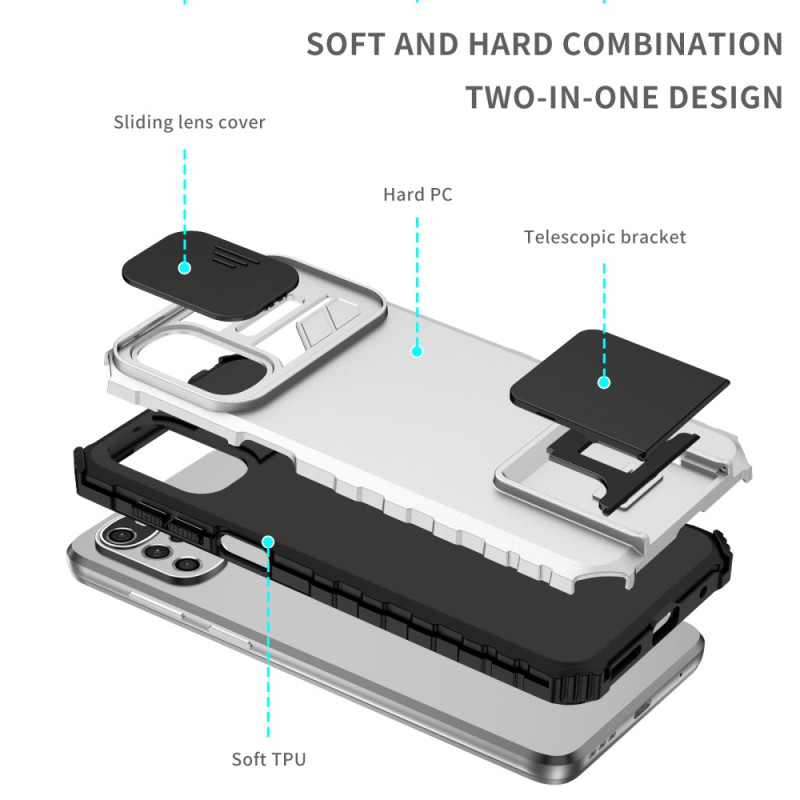 SOFT AND HARD COMBINATION
TWO-IN-ONE DESIGN

Sliding lens cover

Hard PC

Telescopic bracket

Soft TPU